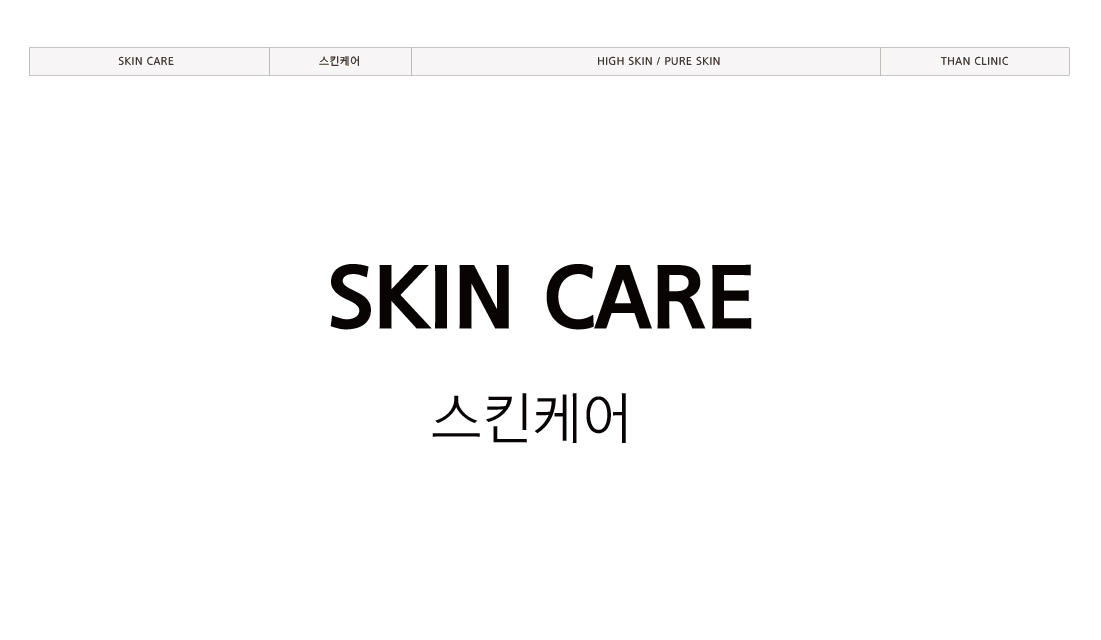 | SKIN CARE | 스킨케어 | HIGH SKIN / PURE SKIN | THAN CLINIC |
|---|---|---|---|

SKIN CARE

스킨케어